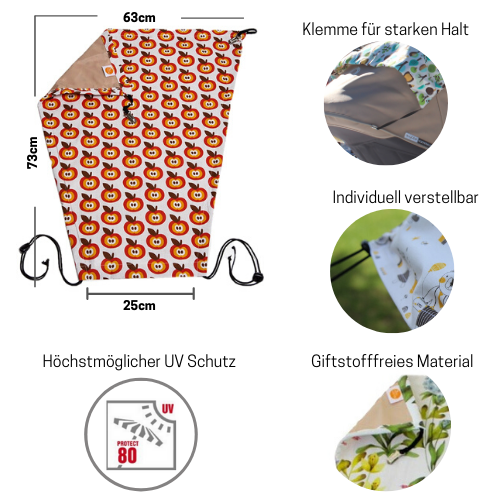 63cm

73cm

25cm

Klemme für starken Halt

Individuell verstellbar

Höchstmöglicher UV Schutz

UV

PROTECT
80

Giftstofffreies Material